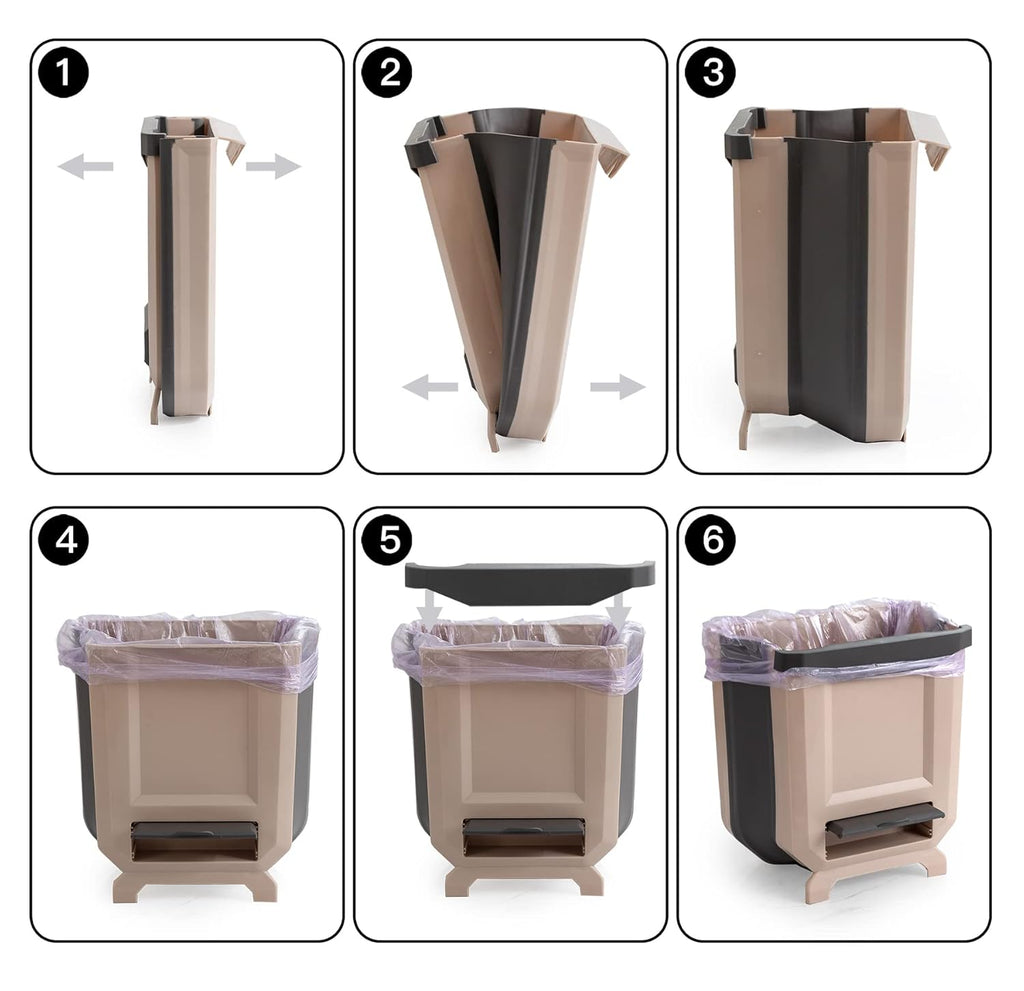 1

2

3

4

5

6