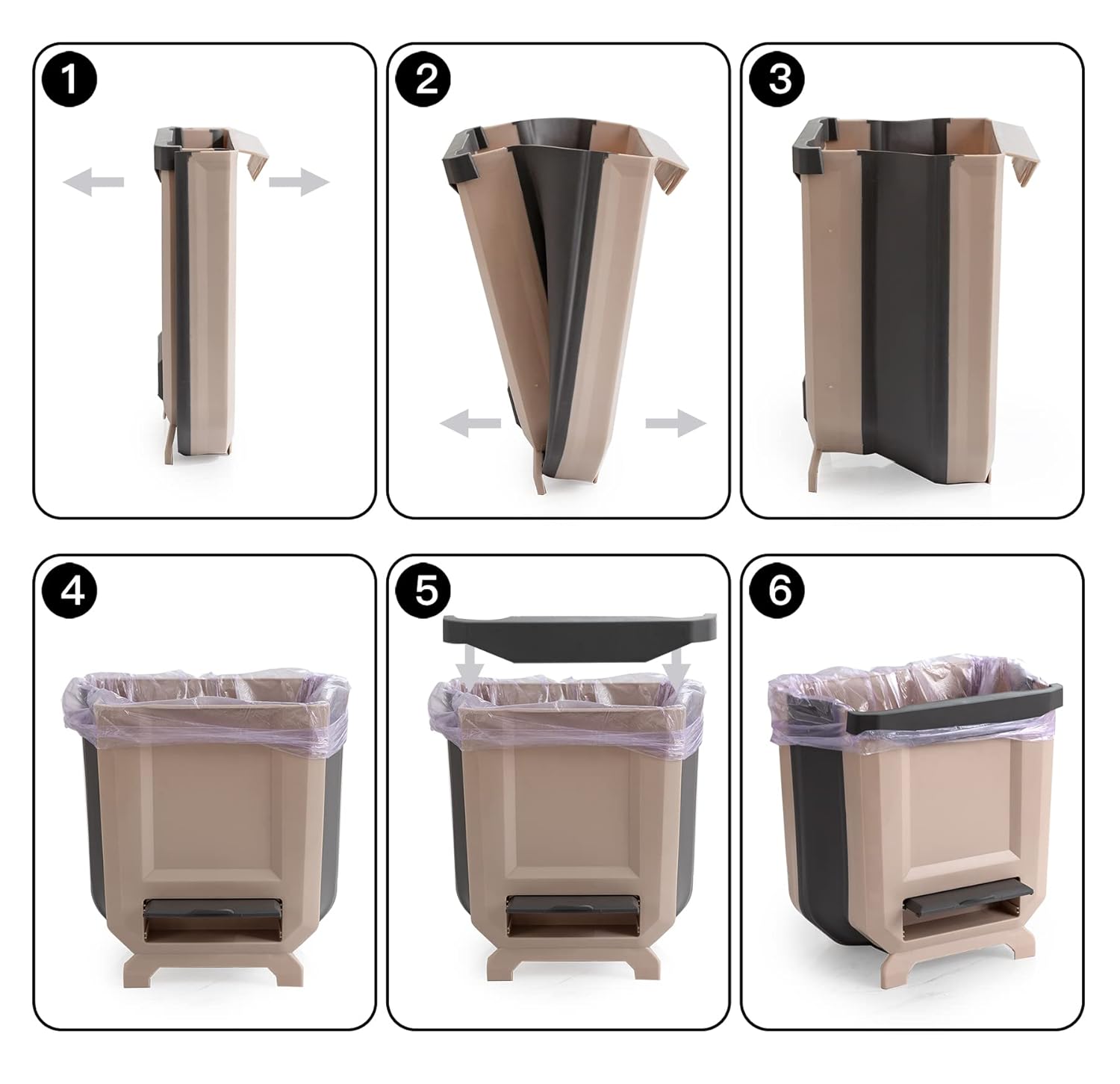 1
2
3
4
5
6